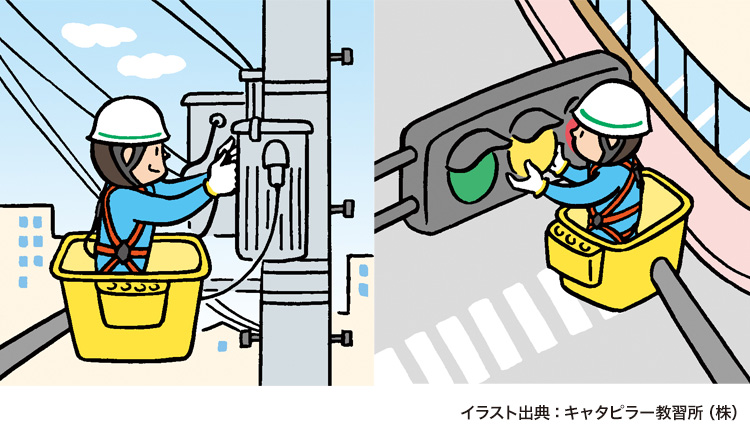 イラスト出典：キャタピラー教習所（株）